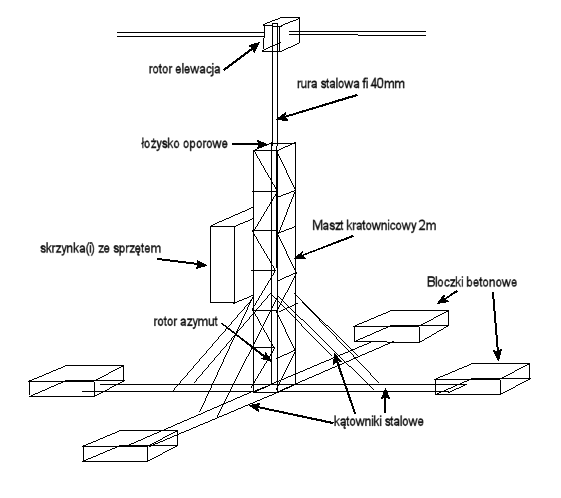 rotor elewacja

rura stalowa fi 40mm

łożysko oporowe

Maszt kratownicowy 2m

skrzynka(i) ze sprzętem

Bloczki betonowe

rotor azymut

kątowniki stalowe